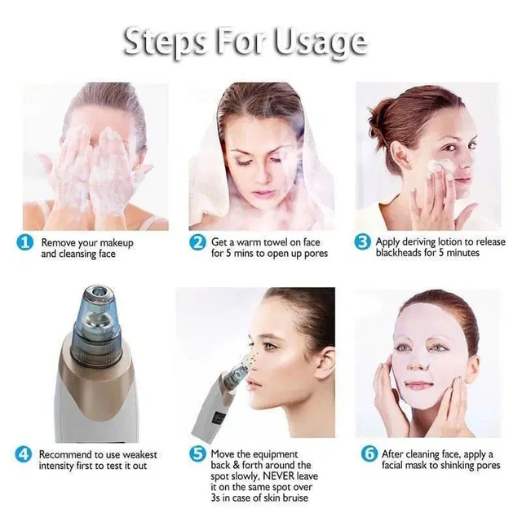 Steps For Usage

1 Remove your makeup and cleansing face

2 Get a warm towel on face for 5 mins to open up pores

3 Apply deriving lotion to release blackheads for 5 minutes

4 Recommend to use weakest intensity first to test it out

5 Move the equipment back & forth around the spot slowly, NEVER leave it on the same spot over 3s in case of skin bruise

6 After cleaning face, apply a facial mask to shinking pores