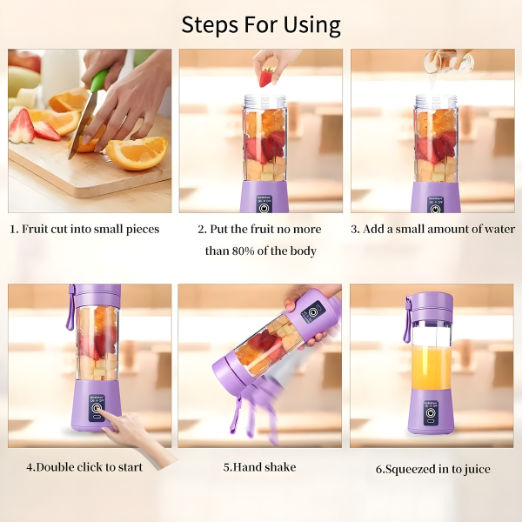 Steps For Using

1. Fruit cut into small pieces

2. Put the fruit no more than 80% of the body

3. Add a small amount of water

4.Double click to start

5.Hand shake

6.Squeezed in to juice